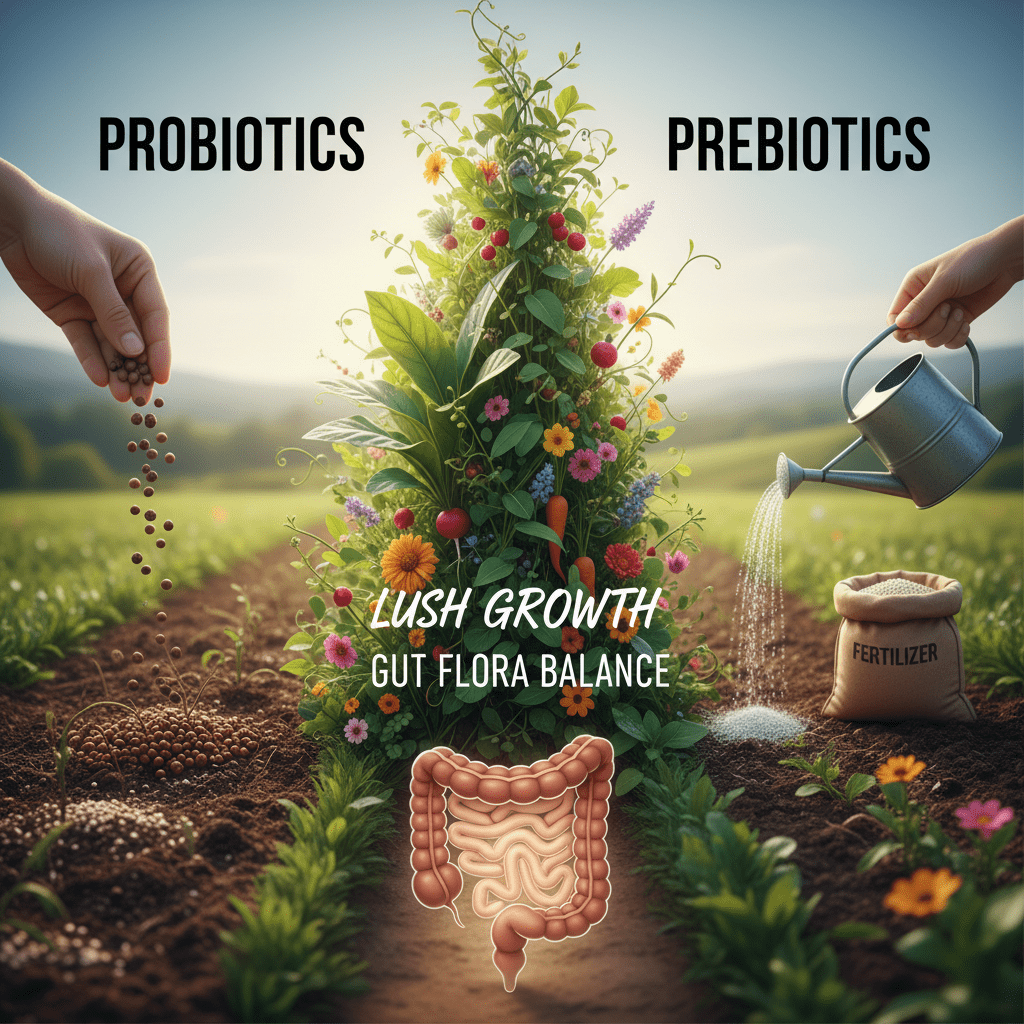 PROBIOTICS

PREBIOTICS

LUSH GROWTH
GUT FLORA BALANCE

FERTILIZER