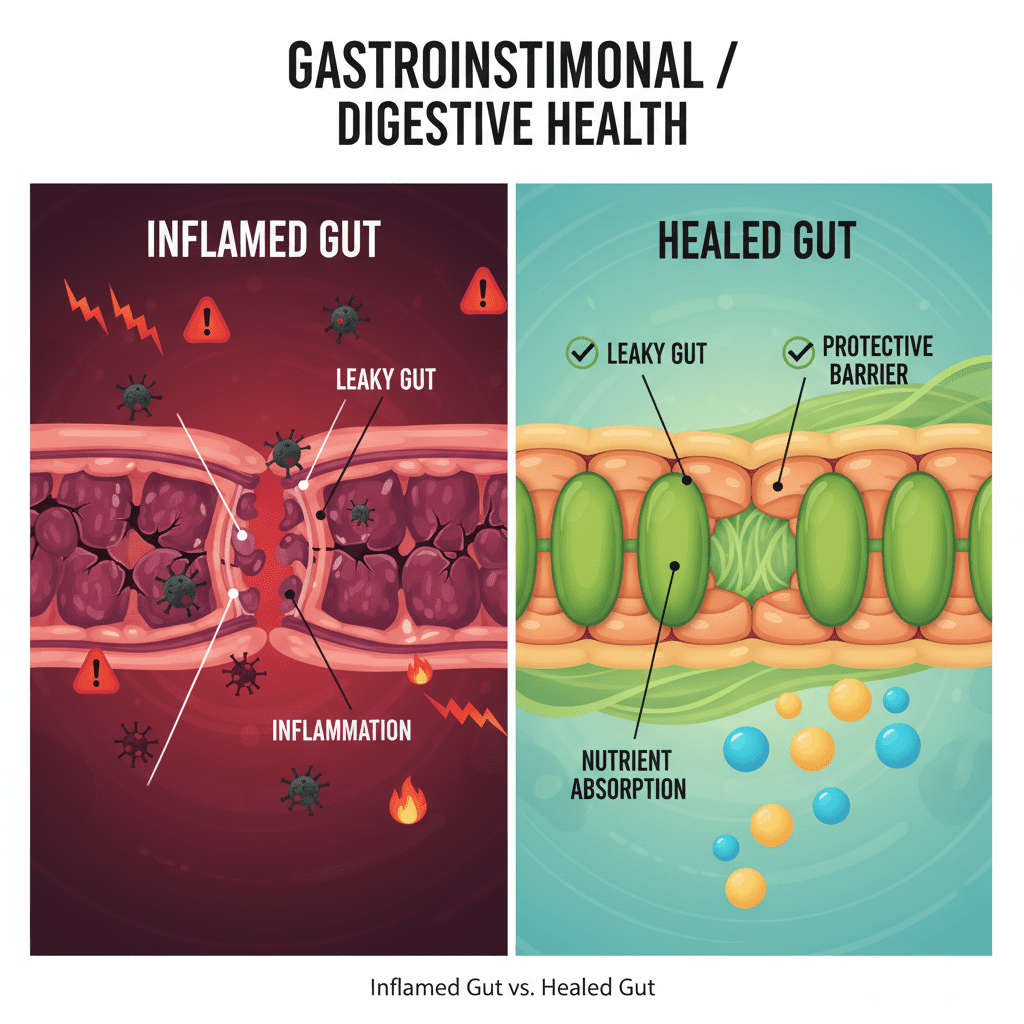 GASTROINSTIMONAL / DIGESTIVE HEALTH

INFLAMED GUT

LEAKY GUT

INFLAMMATION

HEALED GUT

LEAKY GUT

PROTECTIVE BARRIER

NUTRIENT ABSORPTION

Inflamed Gut vs. Healed Gut